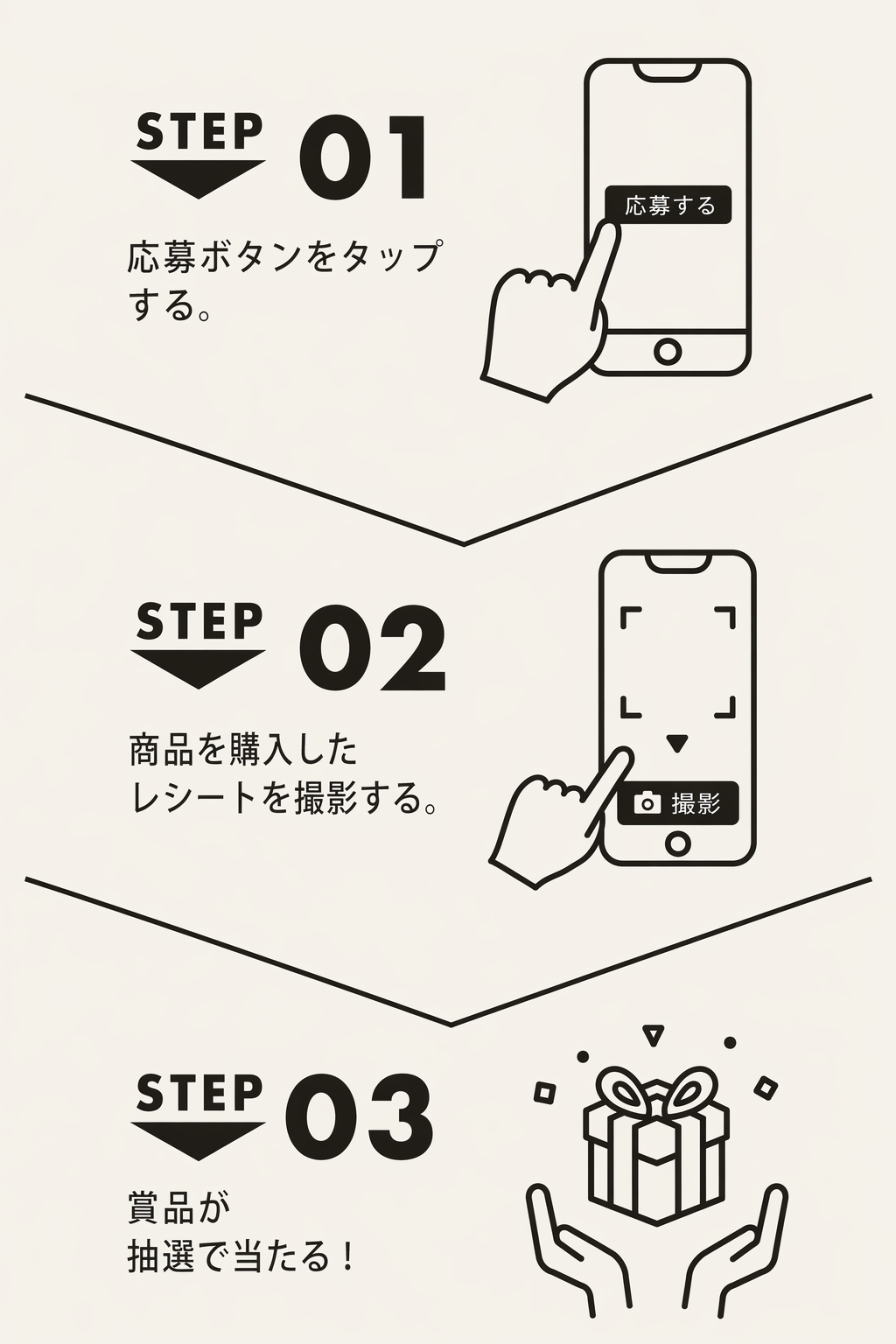 STEP 01

応募ボタンをタップする。

応募する

STEP 02

商品を購入したレシートを撮影する。

撮影

STEP 03

賞品が抽選で当たる！